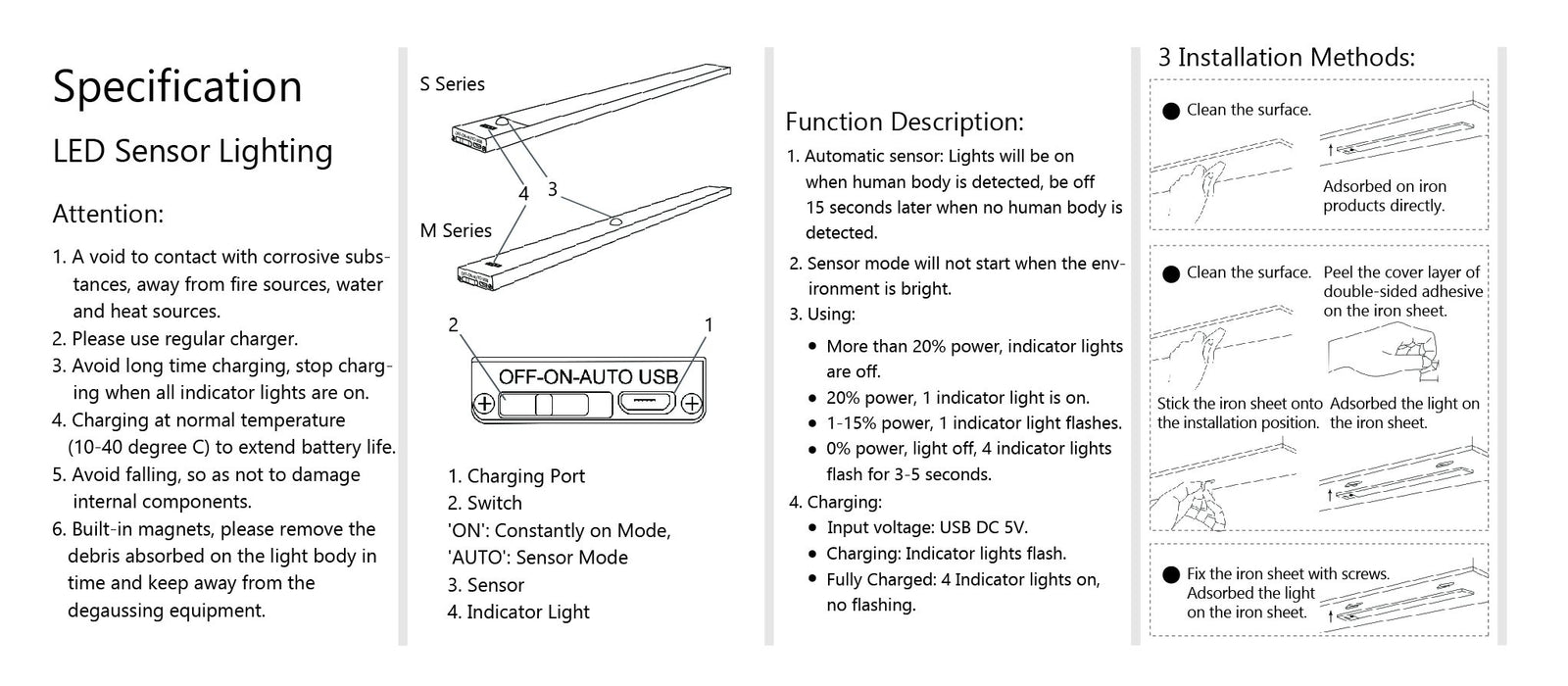 Specification

LED Sensor Lighting

Attention:

1. A void to contact with corrosive substances, away from fire sources, water and heat sources.
2. Please use regular charger.
3. Avoid long time charging, stop charging when all indicator lights are on.
4. Charging at normal temperature (10-40 degree C) to extend battery life.
5. Avoid falling, so as not to damage internal components.
6. Built-in magnets, please remove the debris absorbed on the light body in time and keep away from the degaussing equipment.

S Series

4 3

M Series

2 1

OFF-ON-AUTO USB

1. Charging Port
2. Switch
'ON': Constantly on Mode,
'AUTO': Sensor Mode
3. Sensor
4. Indicator Light

Function Description:

1. Automatic sensor: Lights will be on when human body is detected, be off 15 seconds later when no human body is detected.
2. Sensor mode will not start when the environment is bright.
3. Using:
• More than 20% power, indicator lights are off.
• 20% power, 1 indicator light is on.
• 1-15% power, 1 indicator light flashes.
• 0% power, light off, 4 indicator lights flash for 3-5 seconds.
4. Charging:
• Input voltage: USB DC 5V.
• Charging: Indicator lights flash.
• Fully Charged: 4 Indicator lights on, no flashing.

3 Installation Methods:

● Clean the surface.
Adsorbed on iron products directly.

● Clean the surface. Peel the cover layer of double-sided adhesive on the iron sheet.
Stick the iron sheet onto the installation position. Adsorbed the light on the iron sheet.

● Fix the iron sheet with screws. Adsorbed the light on the iron sheet.